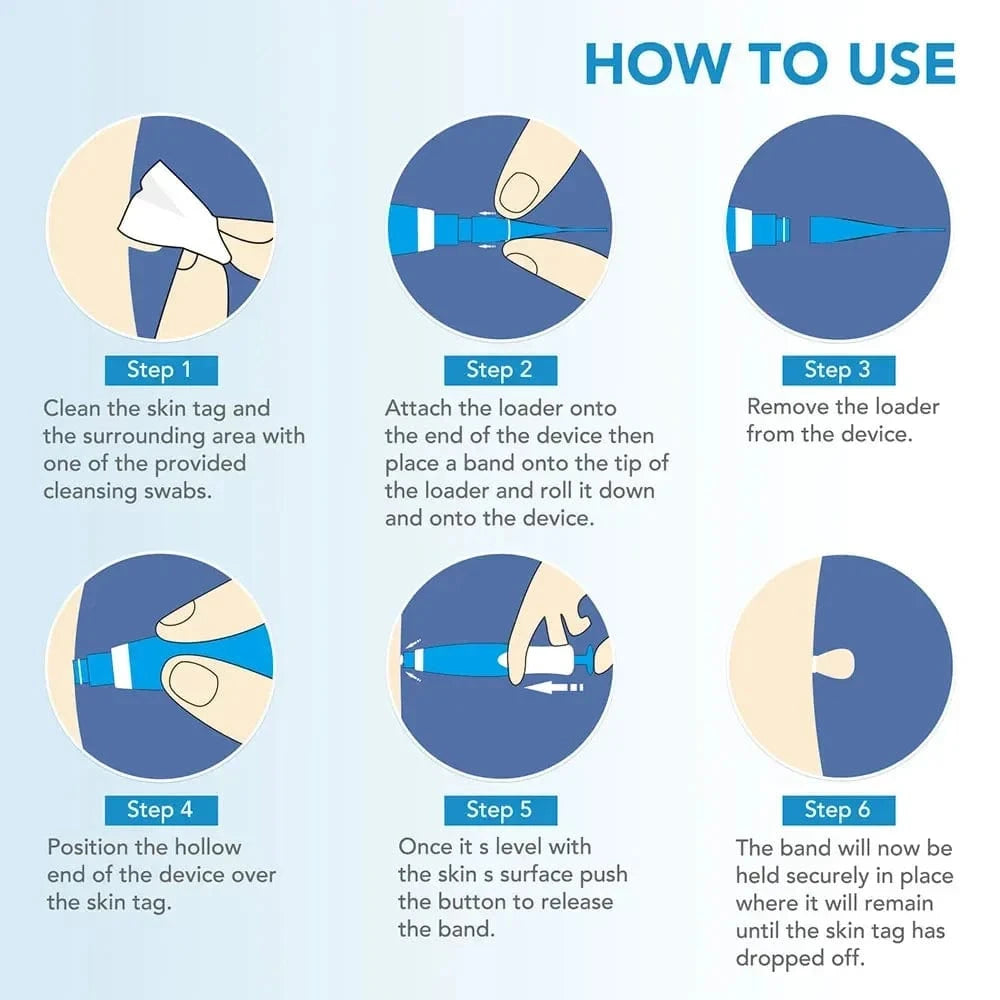 HOW TO USE

Step 1
Clean the skin tag and the surrounding area with one of the provided cleansing swabs.

Step 2
Attach the loader onto the end of the device then place a band onto the tip of the loader and roll it down and onto the device.

Step 3
Remove the loader from the device.

Step 4
Position the hollow end of the device over the skin tag.

Step 5
Once it s level with the skin s surface push the button to release the band.

Step 6
The band will now be held securely in place where it will remain until the skin tag has dropped off.